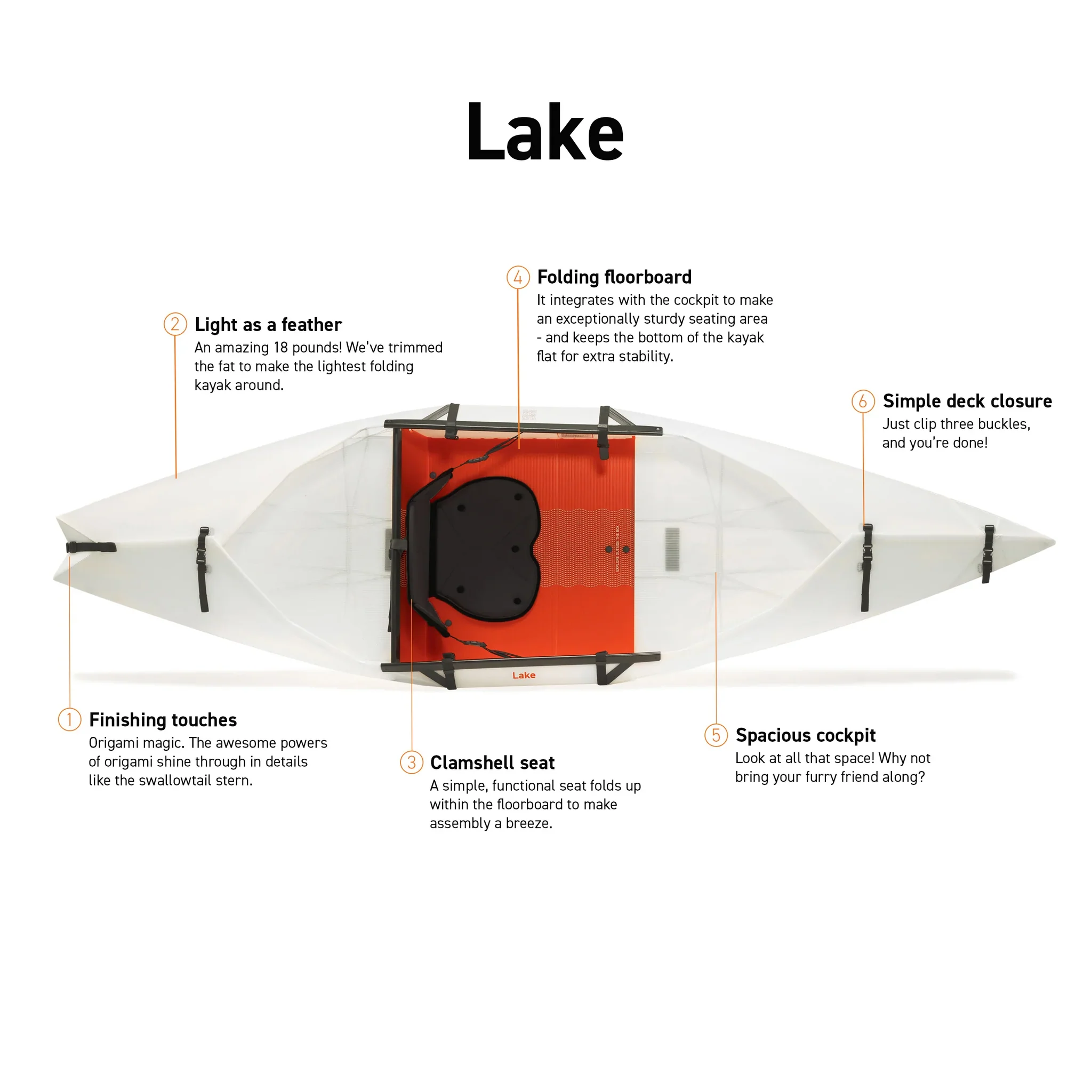 Lake

4 Folding floorboard
It integrates with the cockpit to make an exceptionally sturdy seating area - and keeps the bottom of the kayak flat for extra stability.

2 Light as a feather
An amazing 18 pounds! We've trimmed the fat to make the lightest folding kayak around.

6 Simple deck closure
Just clip three buckles, and you're done!

Lake

1 Finishing touches
Origami magic. The awesome powers of origami shine through in details like the swallowtail stern.

3 Clamshell seat
A simple, functional seat folds up within the floorboard to make assembly a breeze.

5 Spacious cockpit
Look at all that space! Why not bring your furry friend along?