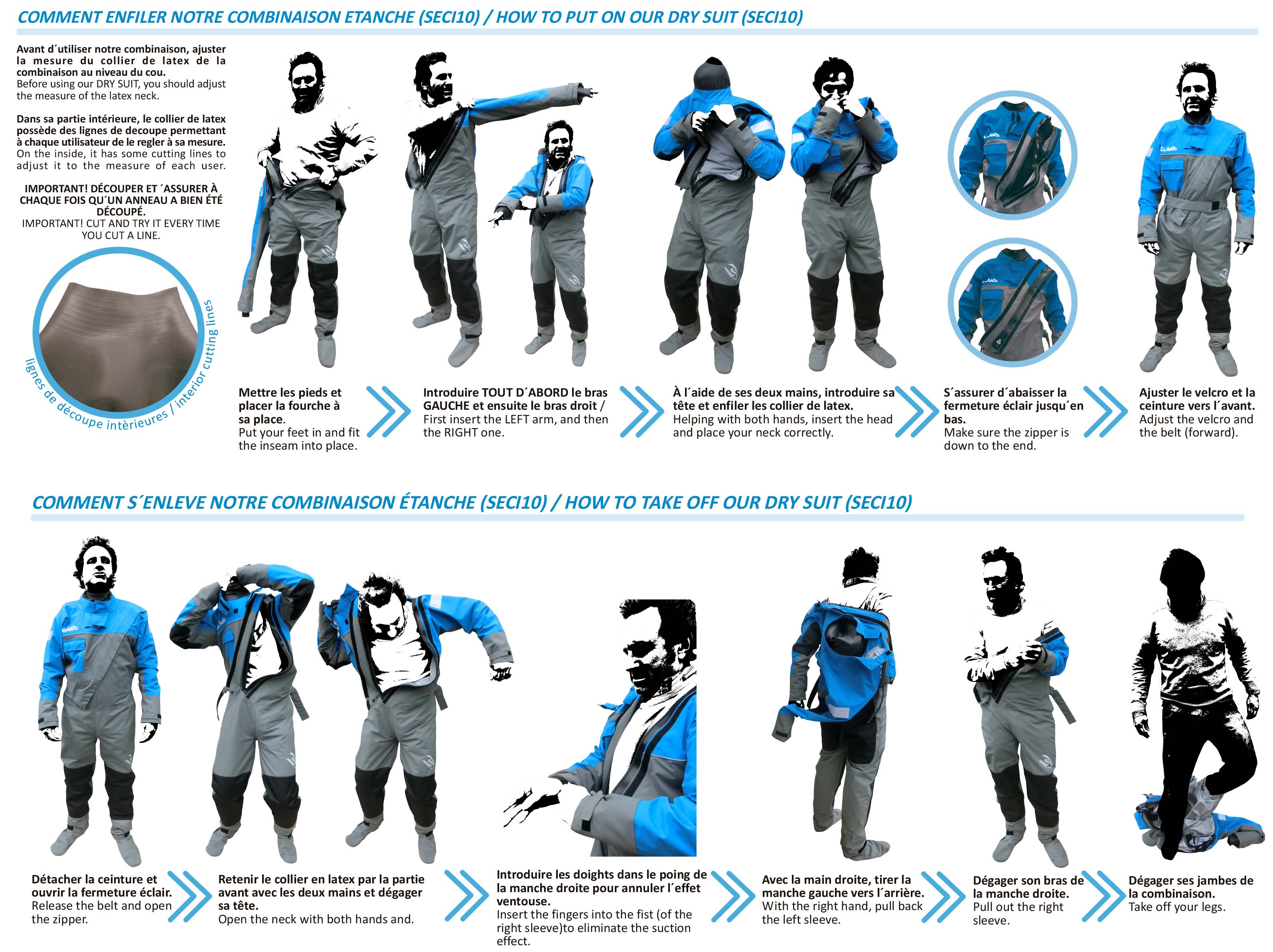 COMMENT ENFILER NOTRE COMBINAISON ETANCHE (SECI10) / HOW TO PUT ON OUR DRY SUIT (SECI10)

Avant d´utiliser notre combinaison, ajuster la mesure du collier de latex de la combinaison au niveau du cou.
Before using our DRY SUIT, you should adjust the measure of the latex neck.

Dans sa partie intérieure, le collier de latex possède des lignes de decoupe permettant à chaque utilisateur de le regler à sa mesure.
On the inside, it has some cutting lines to adjust it to the measure of each user.

IMPORTANT! DÉCOUPER ET ´ASSURER À CHAQUE FOIS QU´UN ANNEAU A BIEN ÉTÉ DÉCOUPÉ.
IMPORTANT! CUT AND TRY IT EVERY TIME YOU CUT A LINE.

lignes de découpe intèrieures / interior cutting lines

Mettre les pieds et placer la fourche à sa place.
Put your feet in and fit the inseam into place.

Introduire TOUT D´ABORD le bras GAUCHE et ensuite le bras droit /
First insert the LEFT arm, and then the RIGHT one.

À l´aide de ses deux mains, introduire sa tête et enfiler les collier de latex.
Helping with both hands, insert the head and place your neck correctly.

S´assurer d´abaisser la fermeture éclair jusqu´en bas.
Make sure the zipper is down to the end.

Ajuster le velcro et la ceinture vers l´avant.
Adjust the velcro and the belt (forward).

COMMENT S´ENLEVE NOTRE COMBINAISON ÉTANCHE (SECI10) / HOW TO TAKE OFF OUR DRY SUIT (SECI10)

Détacher la ceinture et ouvrir la fermeture éclair.
Release the belt and open the zipper.

Retenir le collier en latex par la partie avant avec les deux mains et dégager sa tête.
Open the neck with both hands and.

Introduire les doights dans le poing de la manche droite pour annuler l´effet ventouse.
Insert the fingers into the fist (of the right sleeve)to eliminate the suction effect.

Avec la main droite, tirer la manche gauche vers l´arrière.
With the right hand, pull back the left sleeve.

Dégager son bras de la manche droite.
Pull out the right sleeve.

Dégager ses jambes de la combinaison.
Take off your legs.